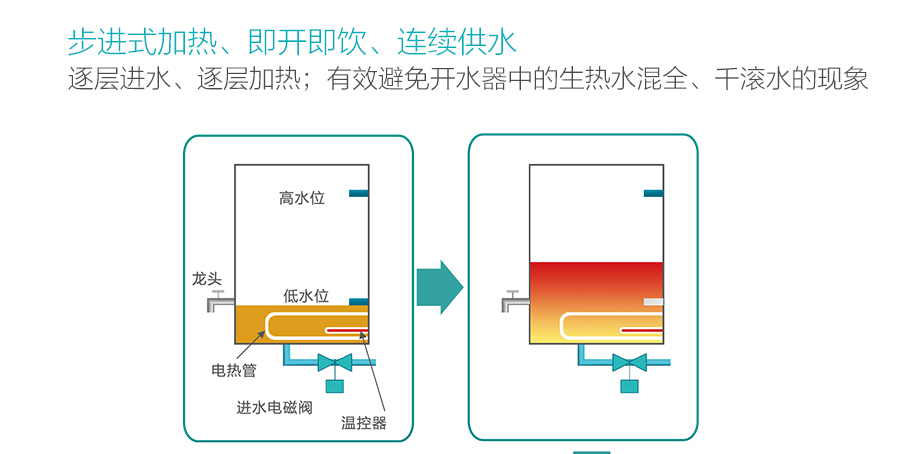 步进式加热、即开即饮、连续供水
逐层进水、逐层加热；有效避免开水器中的生热水混全、千滚水的现象

高水位
龙头
低水位
电热管
进水电磁阀
温控器